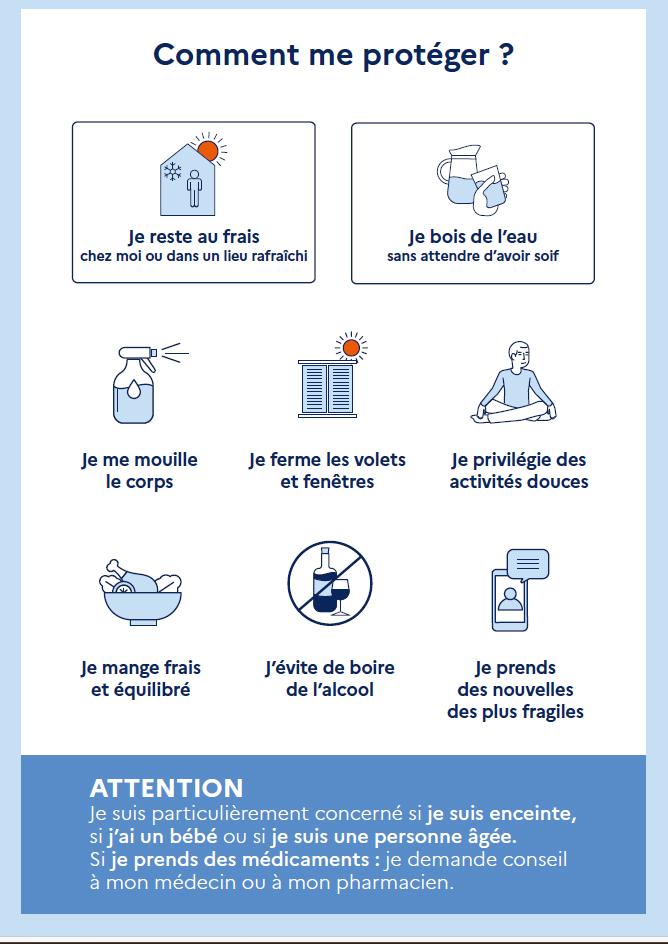 Comment me protéger ?

Je reste au frais
chez moi ou dans un lieu rafraîchi

Je bois de l'eau
sans attendre d'avoir soif

Je me mouille le corps

Je ferme les volets et fenêtres

Je privilégie des activités douces

Je mange frais et équilibré

J'évite de boire de l'alcool

Je prends des nouvelles des plus fragiles

ATTENTION
Je suis particulièrement concerné si je suis enceinte, si j'ai un bébé ou si je suis une personne âgée.
Si je prends des médicaments : je demande conseil à mon médecin ou à mon pharmacien.